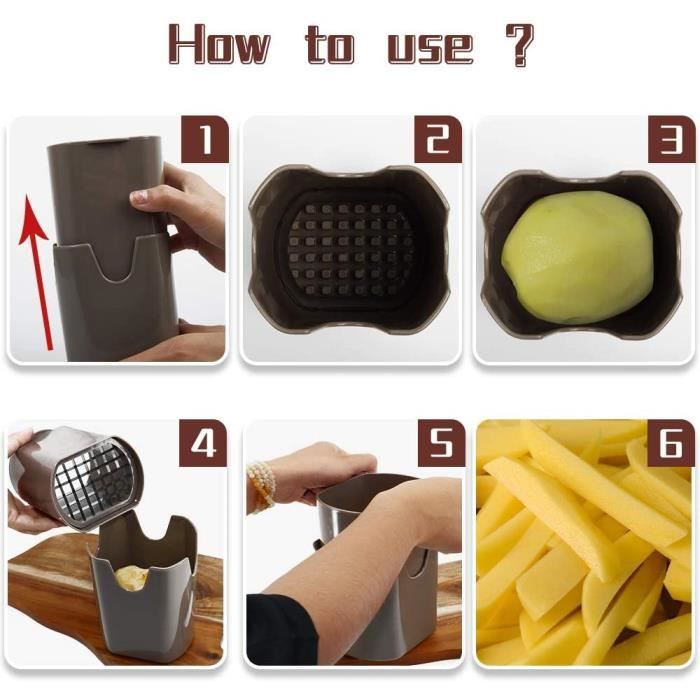 How to use ?

1

2

3

4

5

6