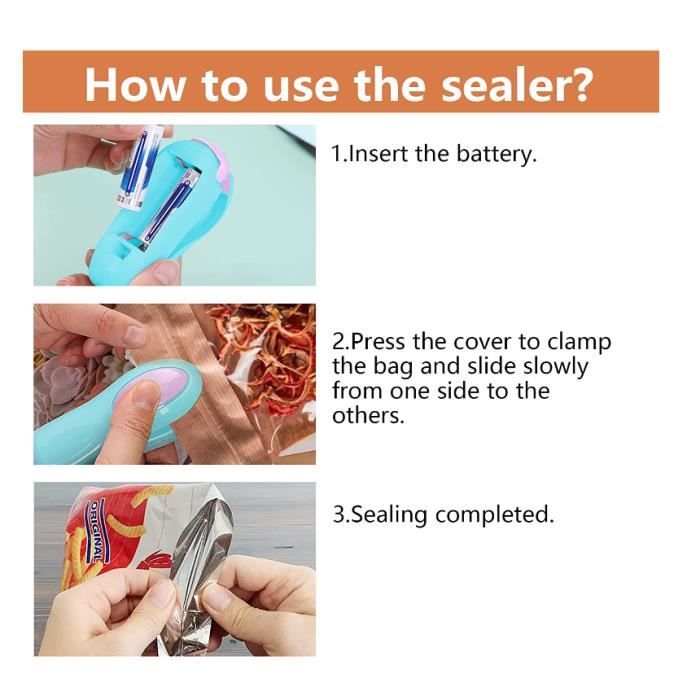 How to use the sealer?

1.Insert the battery.

2.Press the cover to clamp the bag and slide slowly from one side to the others.

ORIGINAL

3.Sealing completed.