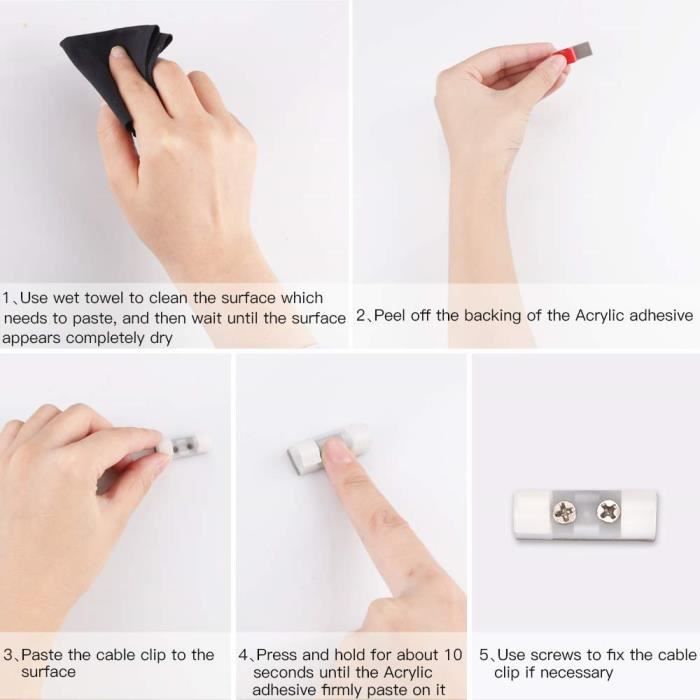 1、Use wet towel to clean the surface which needs to paste, and then wait until the surface appears completely dry

2、Peel off the backing of the Acrylic adhesive

3、Paste the cable clip to the surface

4、Press and hold for about 10 seconds until the Acrylic adhesive firmly paste on it

5、Use screws to fix the cable clip if necessary