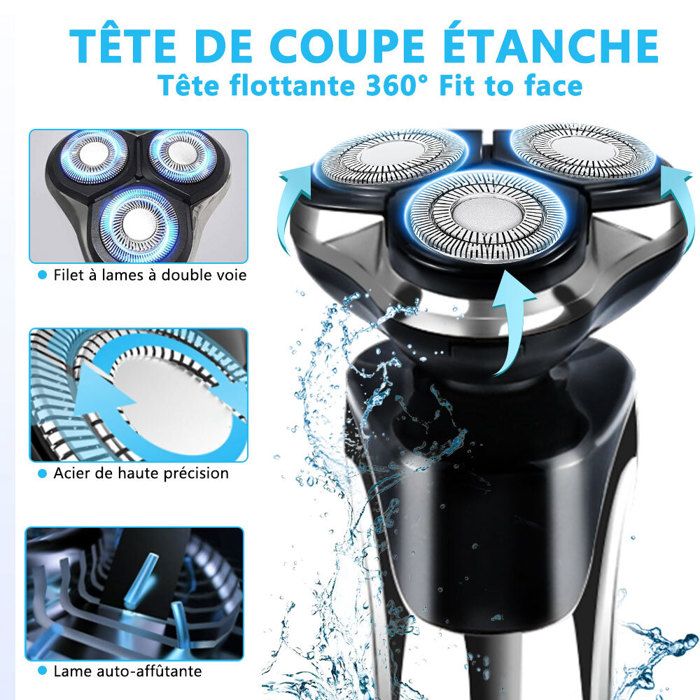 TÊTE DE COUPE ÉTANCHE
Tête flottante 360° Fit to face

Filet à lames à double voie

Acier de haute précision

Lame auto-affûtante